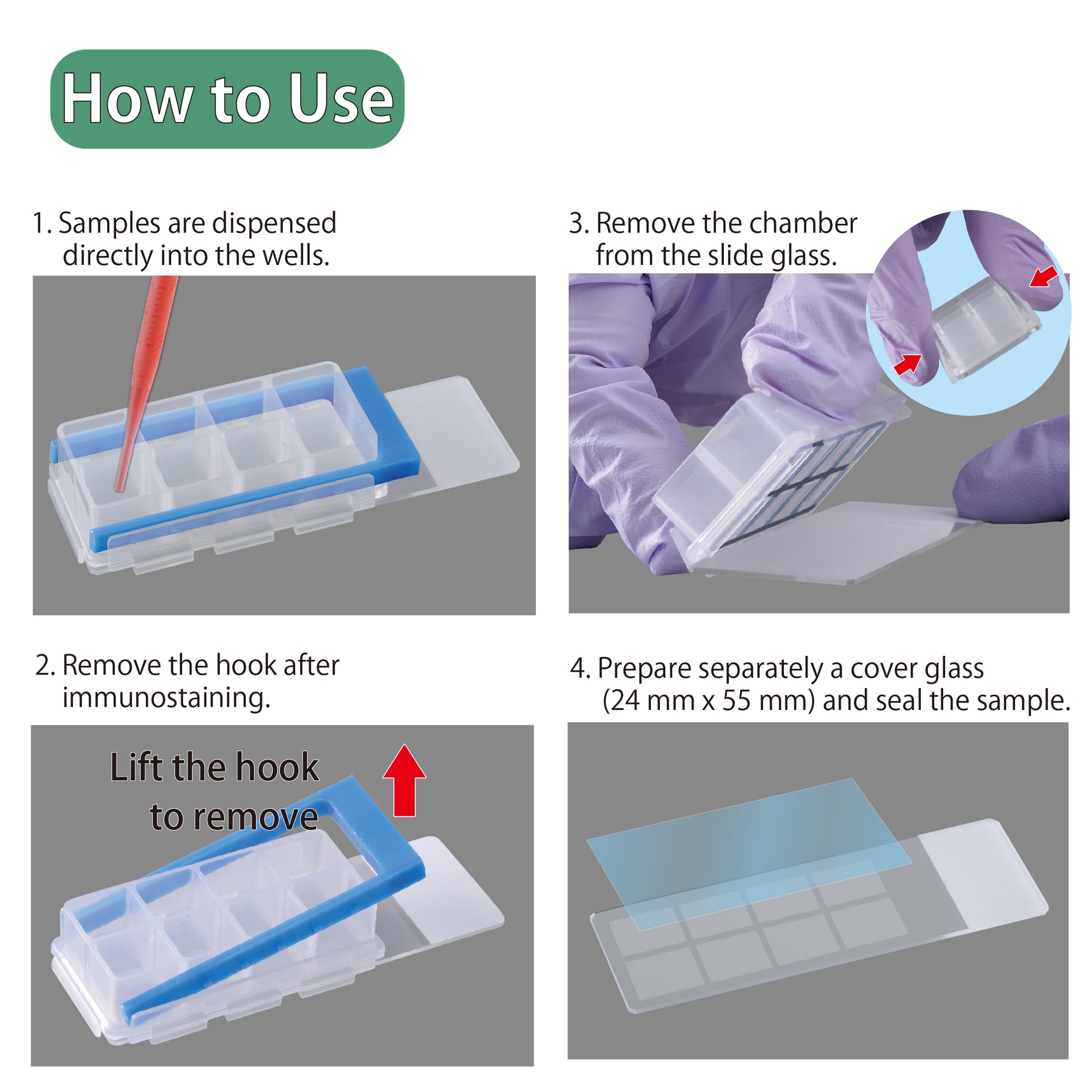 How to Use

1. Samples are dispensed directly into the wells.

2. Remove the hook after immunostaining.

Lift the hook to remove

3. Remove the chamber from the slide glass.

4. Prepare separately a cover glass (24 mm x 55 mm) and seal the sample.