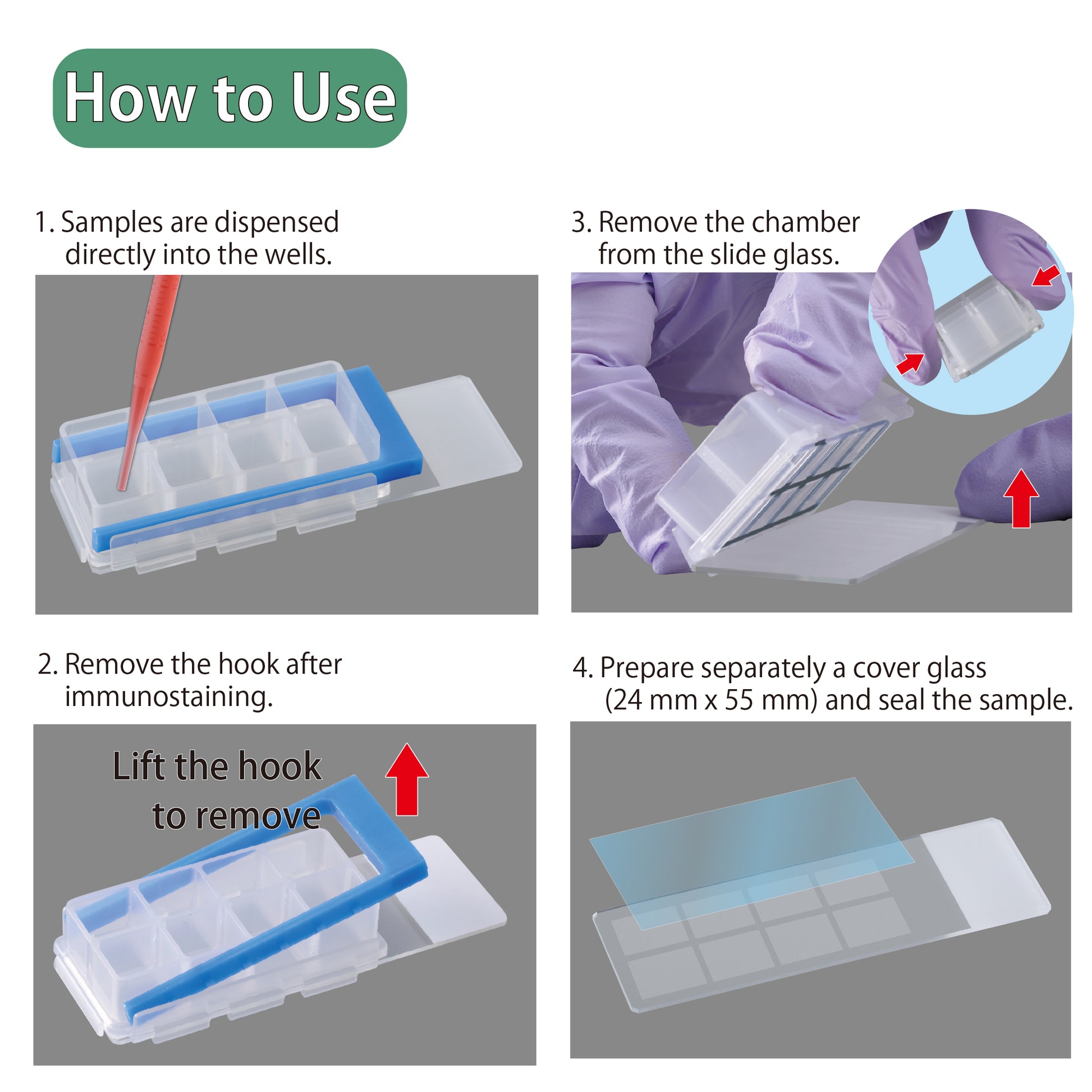 How to Use

1. Samples are dispensed directly into the wells.

2. Remove the hook after immunostaining.

Lift the hook to remove

3. Remove the chamber from the slide glass.

4. Prepare separately a cover glass (24 mm x 55 mm) and seal the sample.